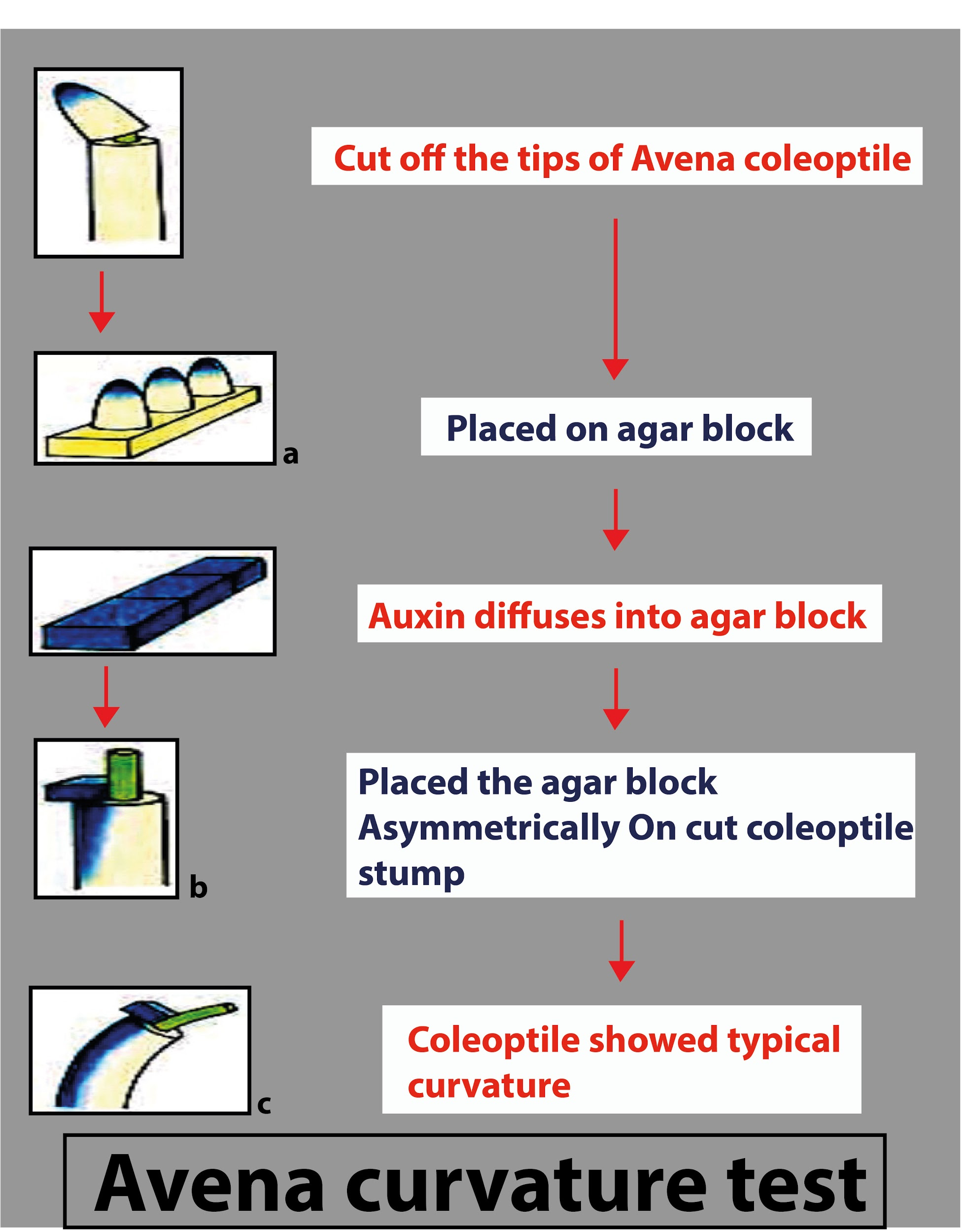 Cut off the tips of Avena coleoptile

a

Placed on agar block

Auxin diffuses into agar block

b

Placed the agar block Asymmetrically On cut coleoptile stump

c

Coleoptile showed typical curvature

Avena curvature test