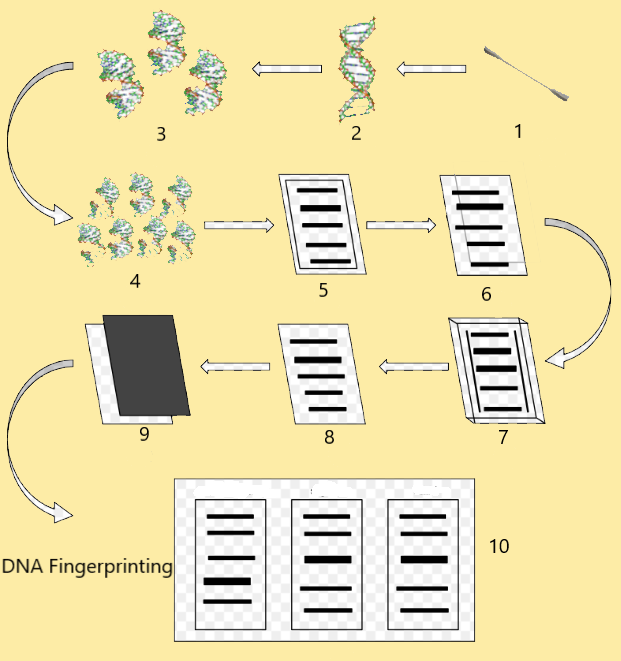 3

2

1

4

5

6

9

8

7

DNA Fingerprinting

10