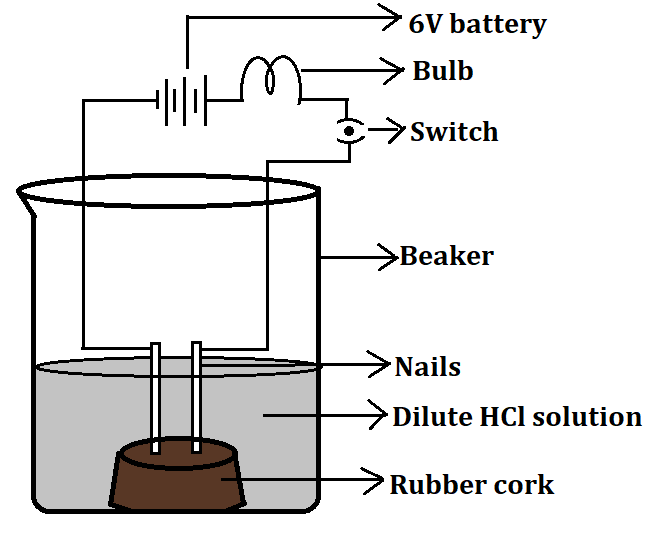 6V battery
Bulb
Switch
Beaker
Nails
Dilute HCl solution
Rubber cork