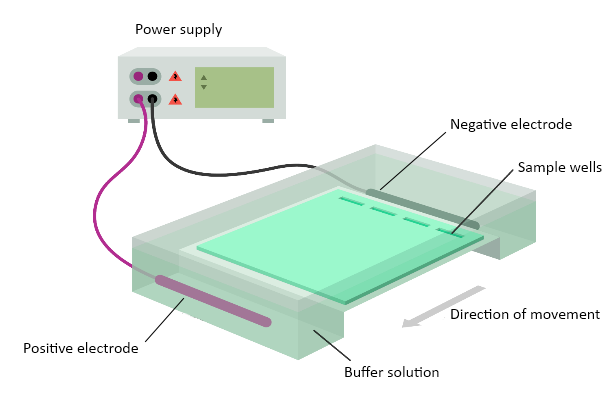 Power supply

Negative electrode

Sample wells

Direction of movement

Positive electrode

Buffer solution