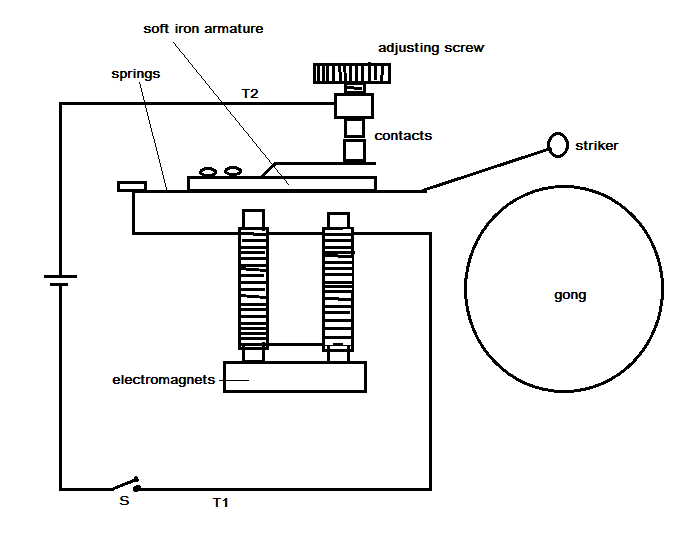 soft iron armature
adjusting screw
springs
T2
contacts
striker
gong
electromagnets
S
T1