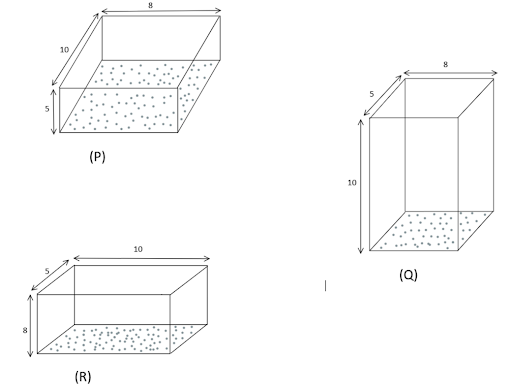 8
10
5
(P)

8
5
10
(Q)

10
5
8
(R)