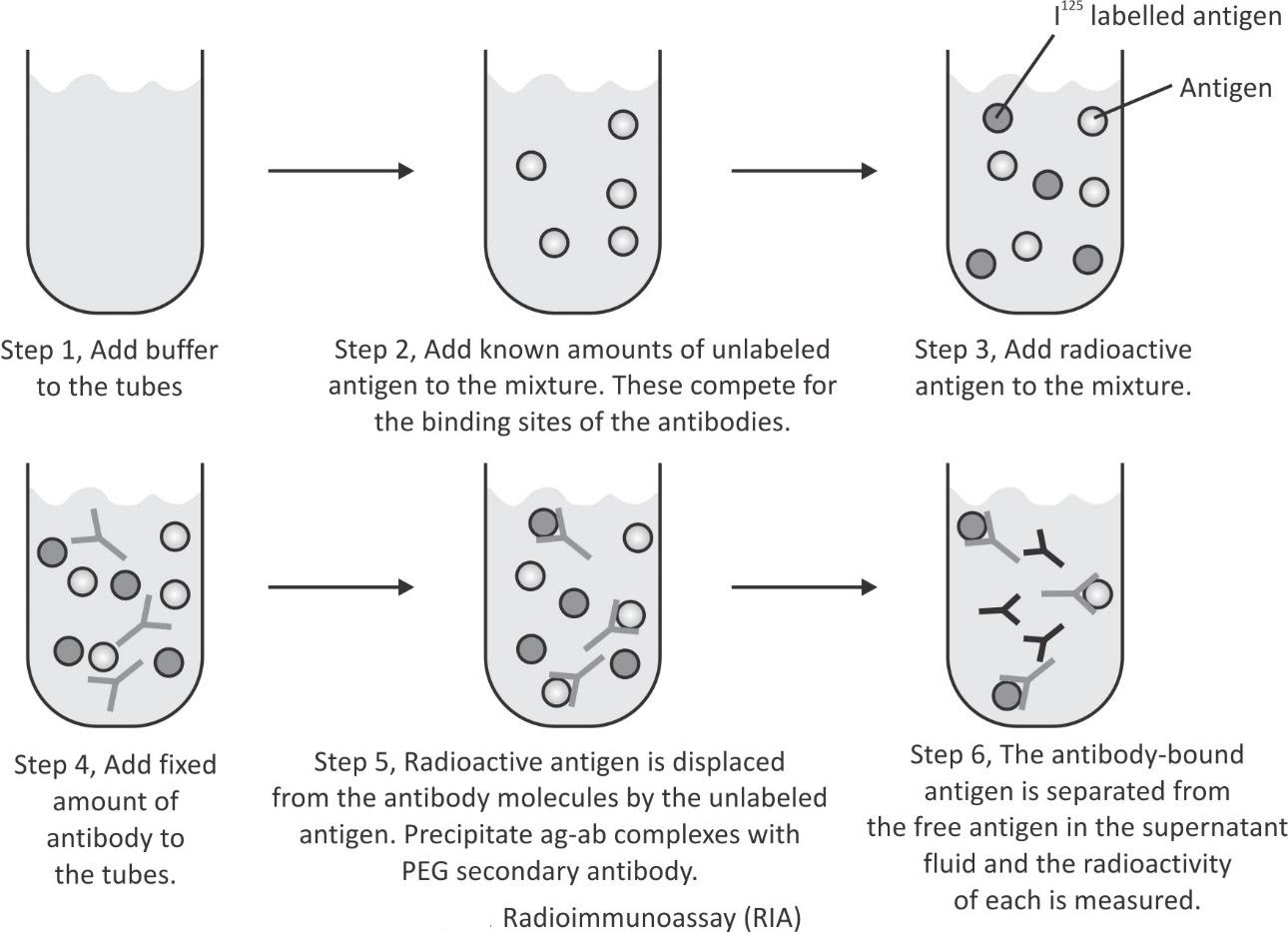 $I^{125}$ labelled antigen

Antigen

Step 1, Add buffer to the tubes

Step 2, Add known amounts of unlabeled antigen to the mixture. These compete for the binding sites of the antibodies.

Step 3, Add radioactive antigen to the mixture.

Step 4, Add fixed amount of antibody to the tubes.

Step 5, Radioactive antigen is displaced from the antibody molecules by the unlabeled antigen. Precipitate ag-ab complexes with PEG secondary antibody.

Step 6, The antibody-bound antigen is separated from the free antigen in the supernatant fluid and the radioactivity of each is measured.

Radioimmunoassay (RIA)