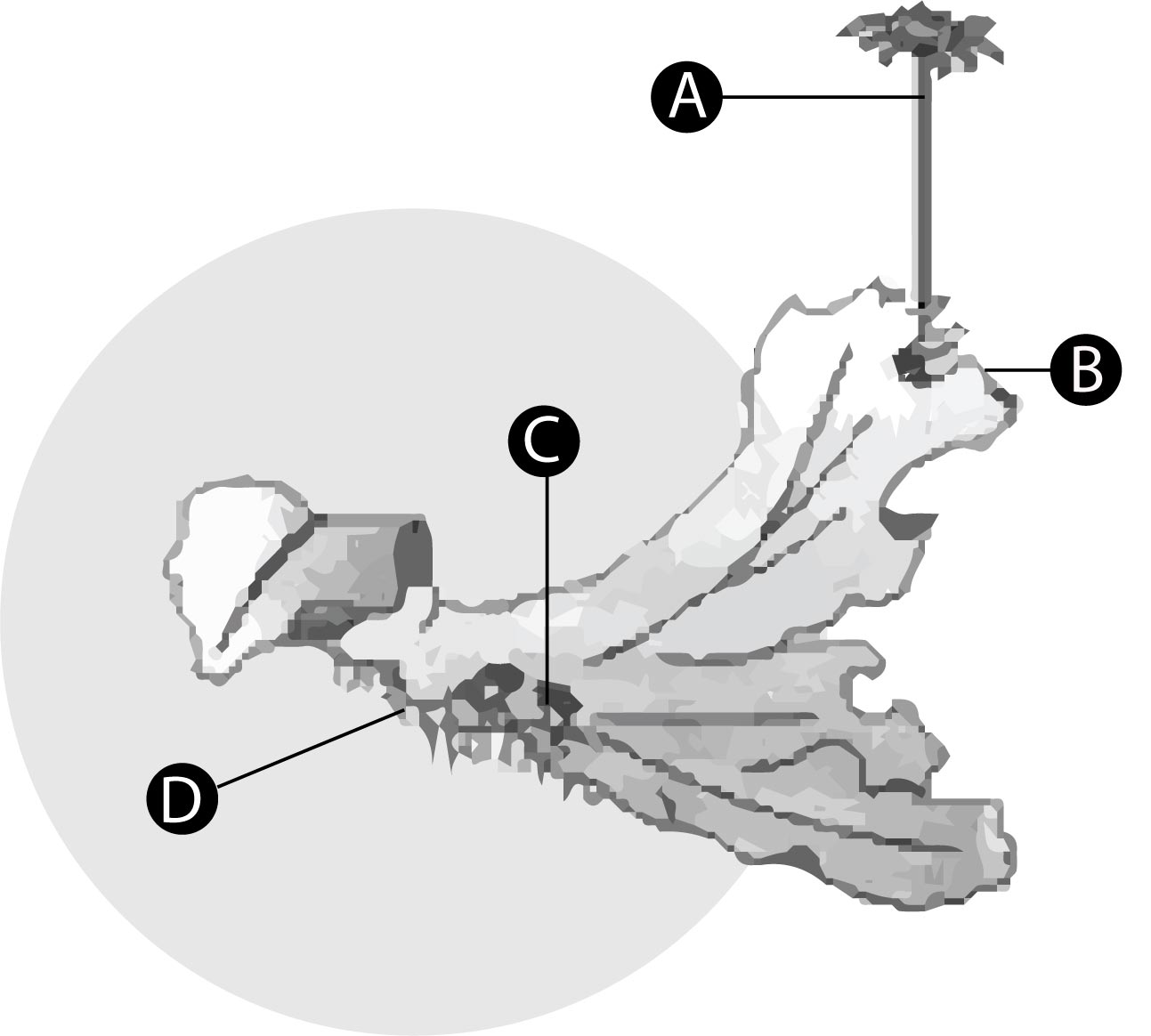 A
B
C
D