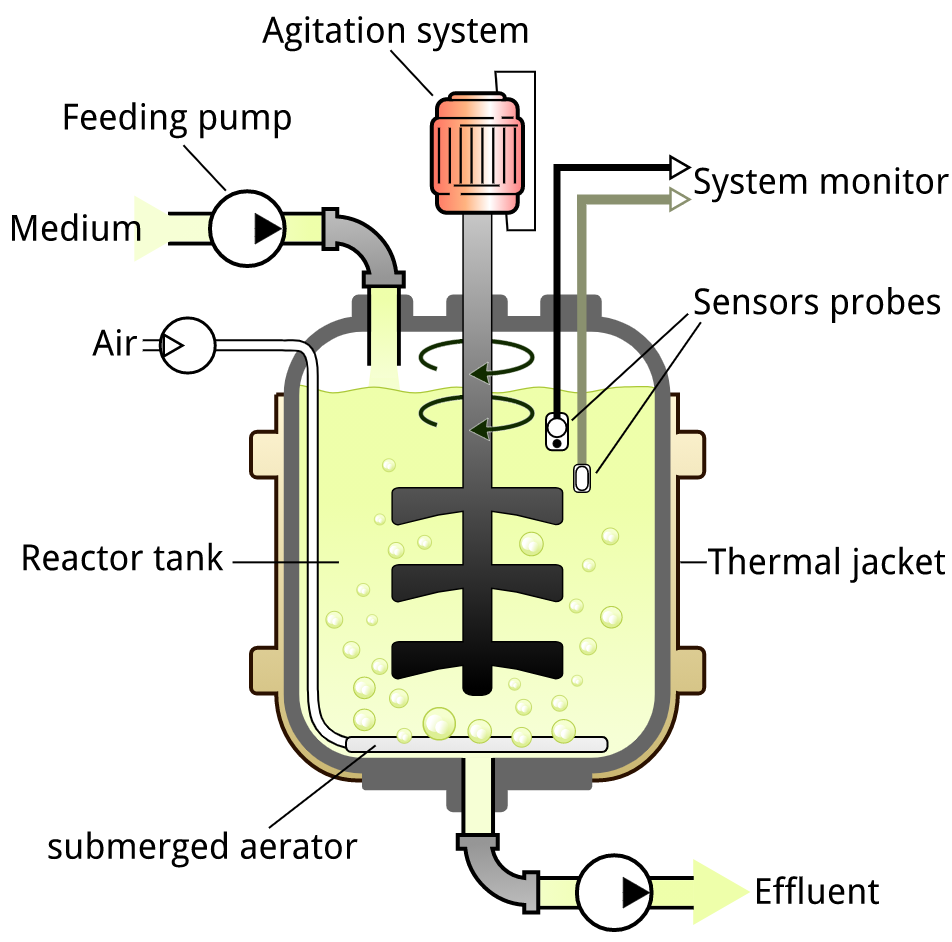 Agitation system
Feeding pump
Medium
System monitor
Sensors probes
Air
Reactor tank
Thermal jacket
submerged aerator
Effluent